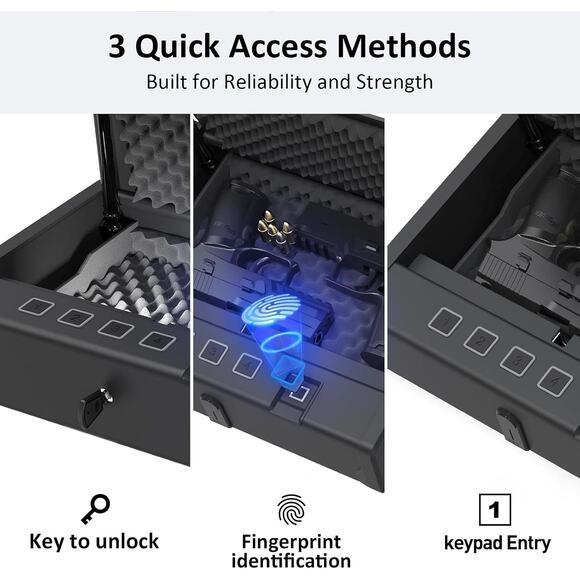 3 Quick Access Methods

Built for Reliability and Strength

1
2
3
4

3
4

1
2
3
4

Key to unlock

Fingerprint identification

1

keypad Entry